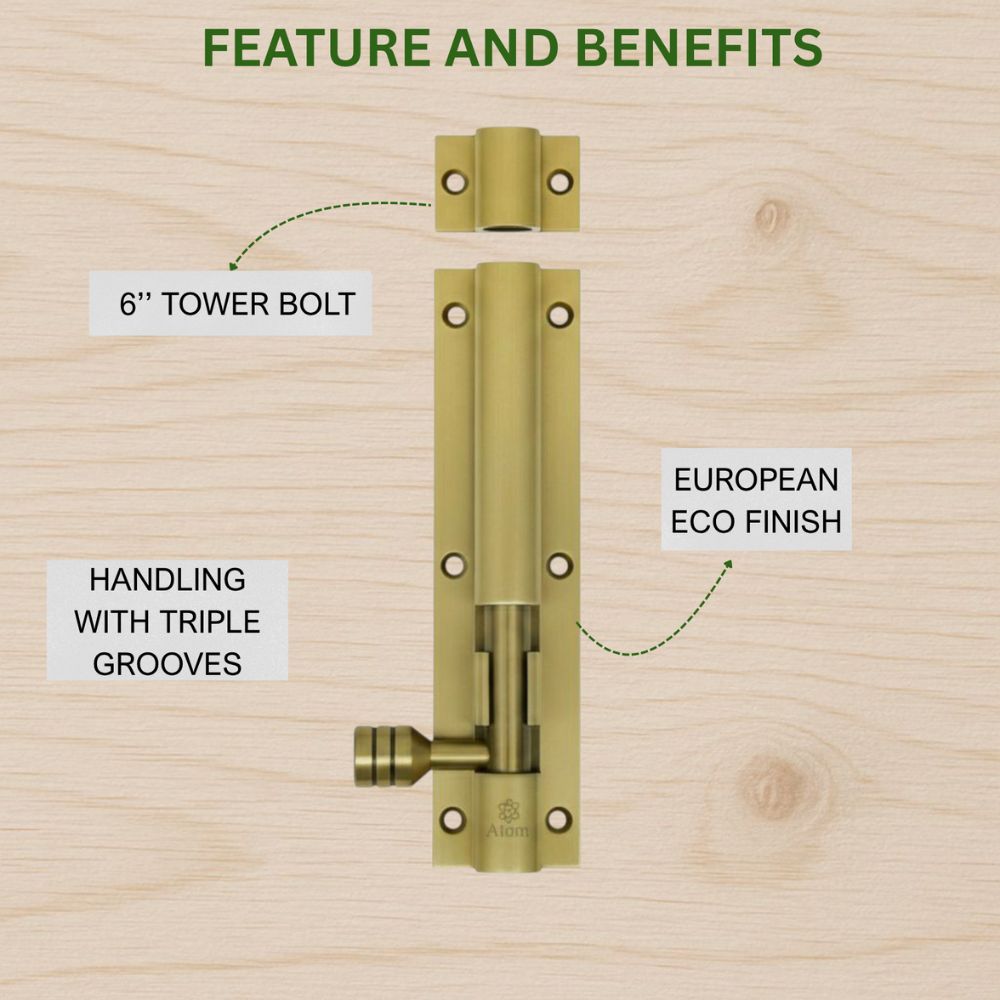 FEATURE AND BENEFITS

6’’ TOWER BOLT

EUROPEAN ECO FINISH

HANDLING WITH TRIPLE GROOVES

Atom